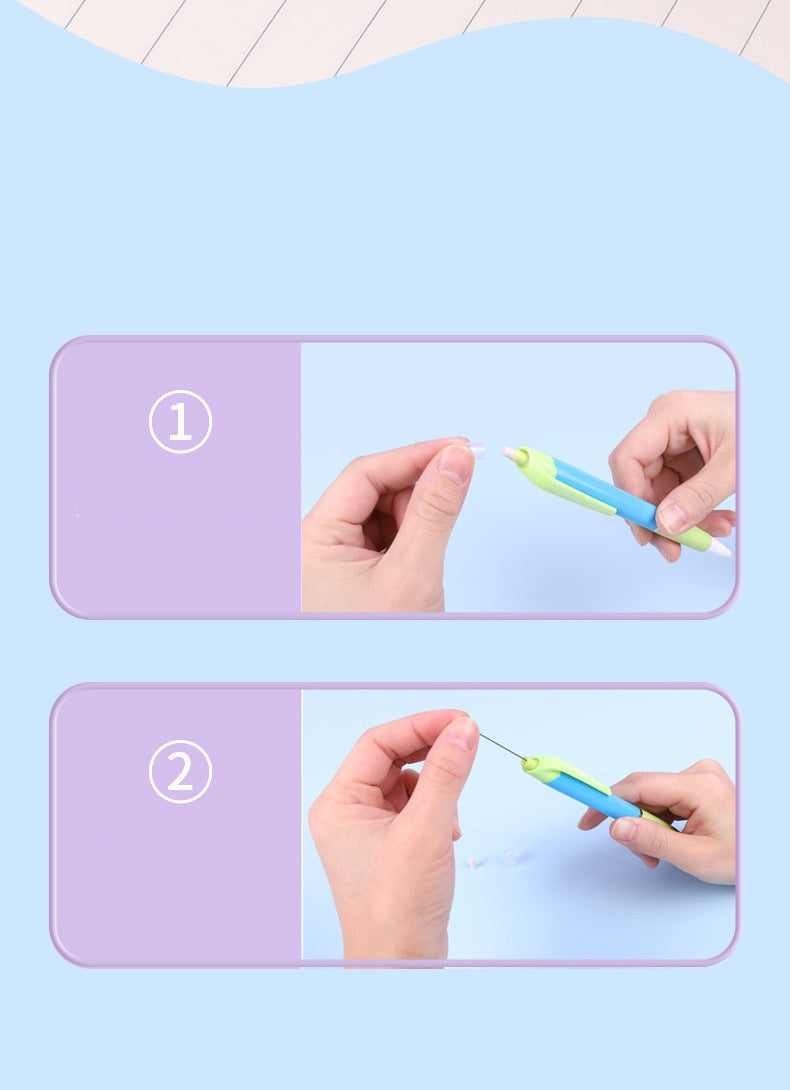 ①

②