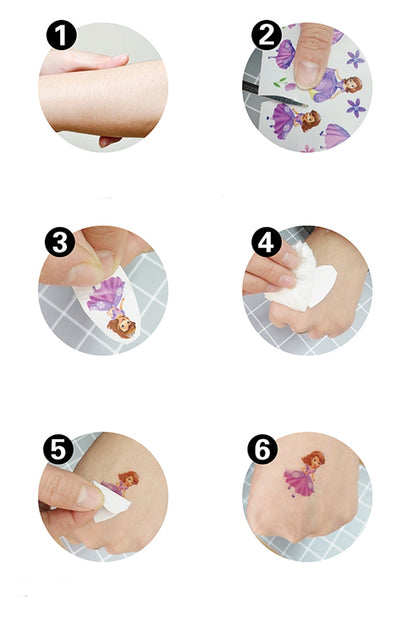 1
2
3
4
5
6