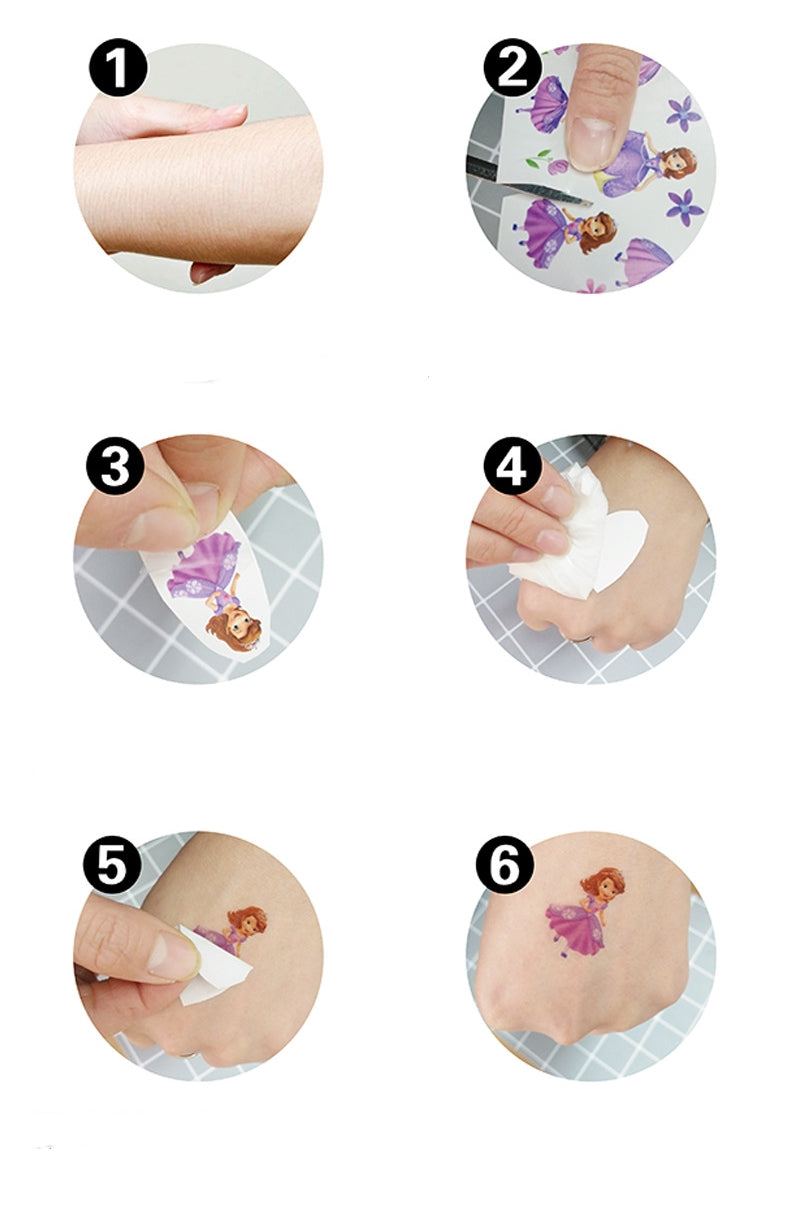 1

2

3

4

5

6