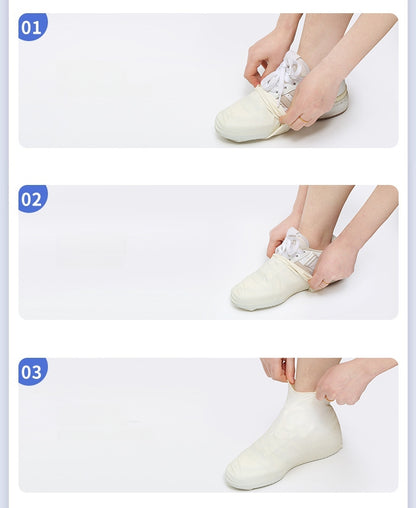 01

02

03