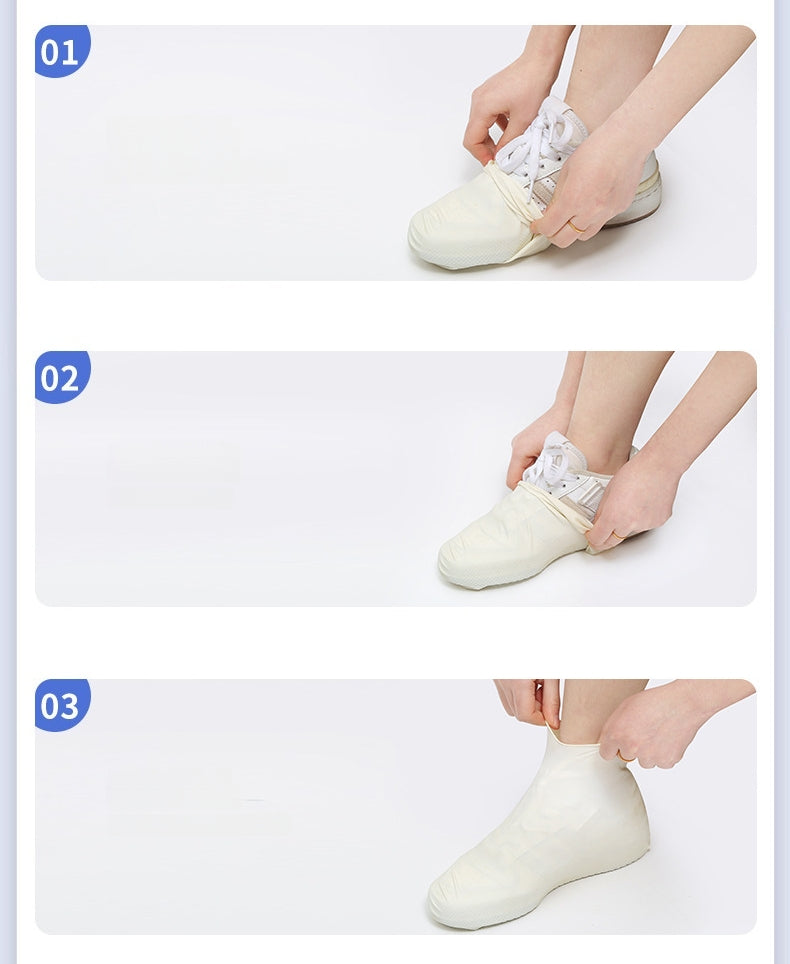 01

02

03