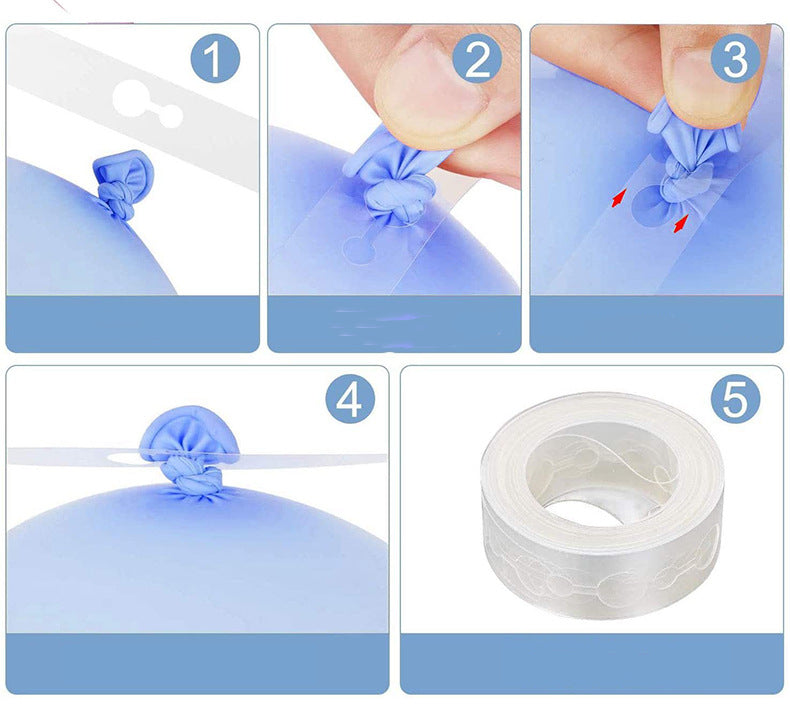 1

2

3

4

5